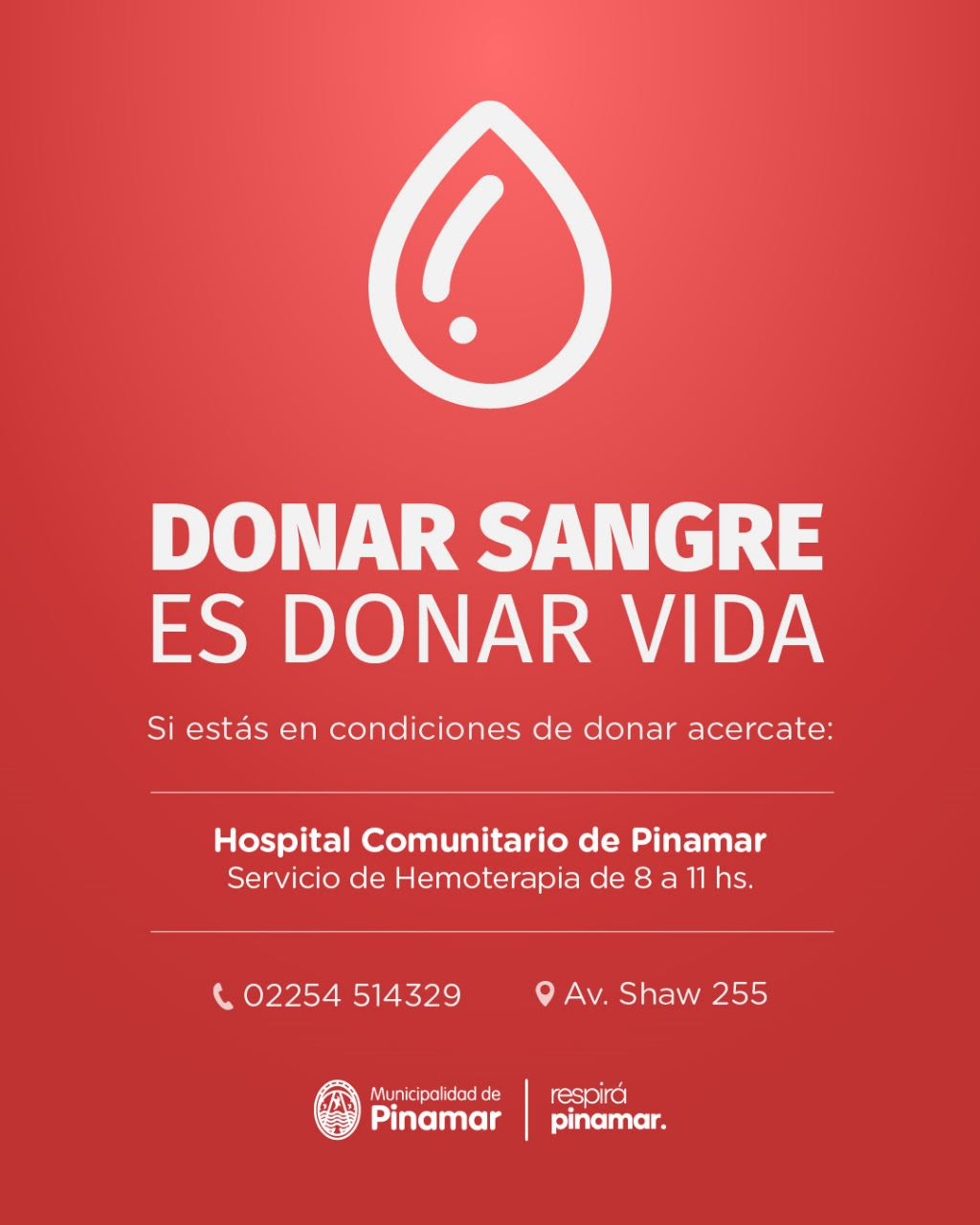 DONAR SANGRE
ES DONAR VIDA

Si estás en condiciones de donar acercate:

Hospital Comunitario de Pinamar
Servicio de Hemoterapia de 8 a 11 hs.

02254 514329
Av. Shaw 255

Municipalidad de
Pinamar

respirá
pinamar.